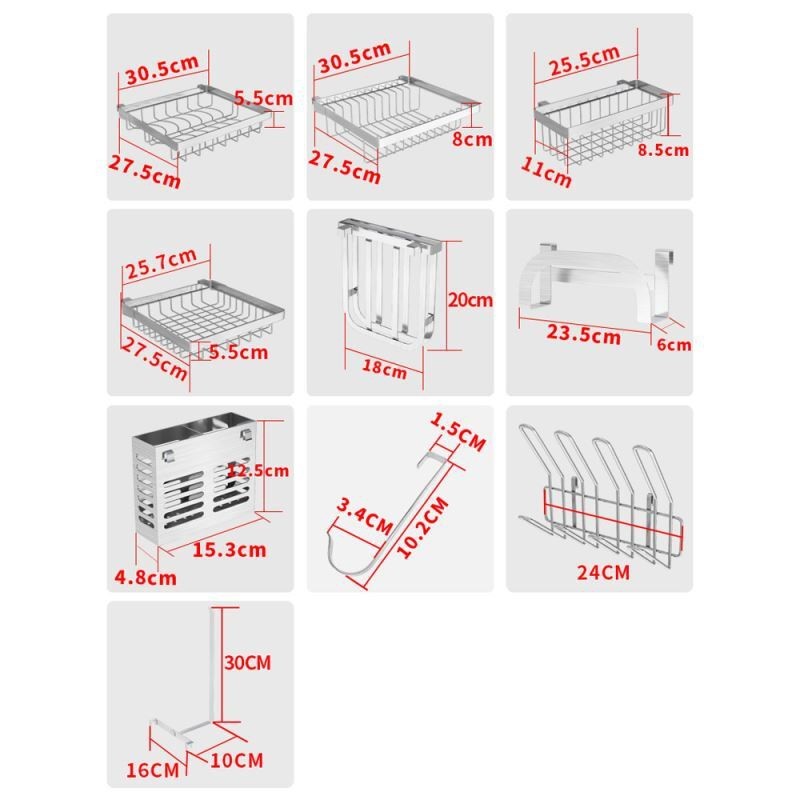 30.5cm
5.5cm
27.5cm

30.5cm
8cm
27.5cm

25.5cm
8.5cm
11cm

25.7cm
27.5cm
5.5cm

20cm
18cm

23.5cm
6cm

12.5cm
15.3cm
4.8cm

1.5CM
3.4CM
10.2CM

24CM

30CM
16CM
10CM